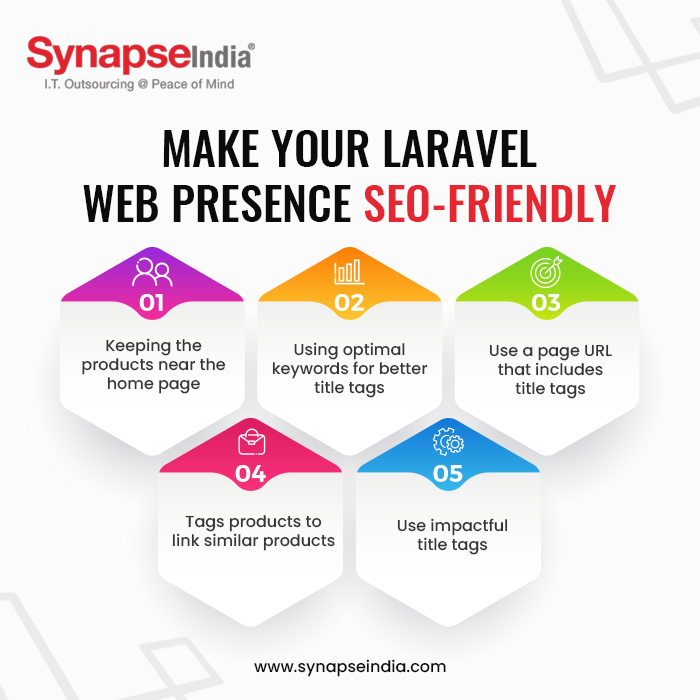 SynapseIndia®
I.T. Outsourcing @ Peace of Mind

MAKE YOUR LARAVEL WEB PRESENCE SEO-FRIENDLY

01
Keeping the products near the home page

02
Using optimal keywords for better title tags

03
Use a page URL that includes title tags

04
Tags products to link similar products

05
Use impactful title tags

www.synapseindia.com