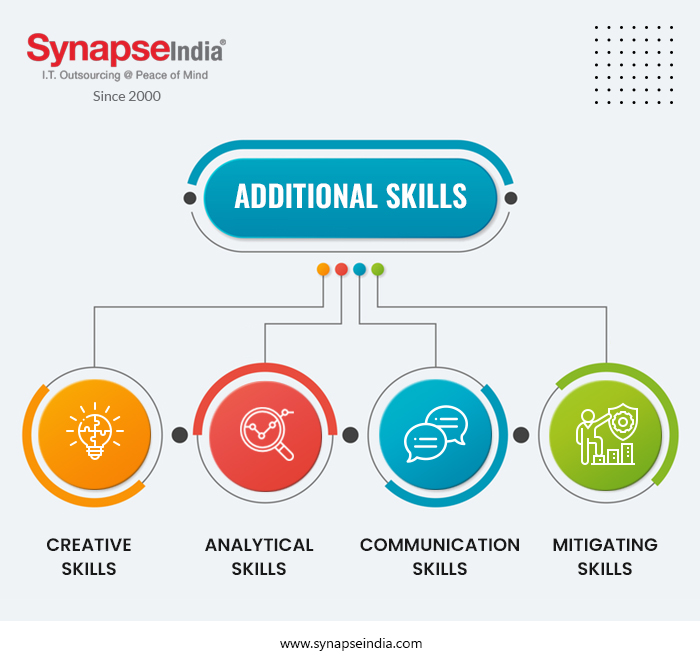 SynapseIndia®
I.T. Outsourcing @ Peace of Mind
Since 2000

ADDITIONAL SKILLS

CREATIVE SKILLS

ANALYTICAL SKILLS

COMMUNICATION SKILLS

MITIGATING SKILLS

www.synapseindia.com