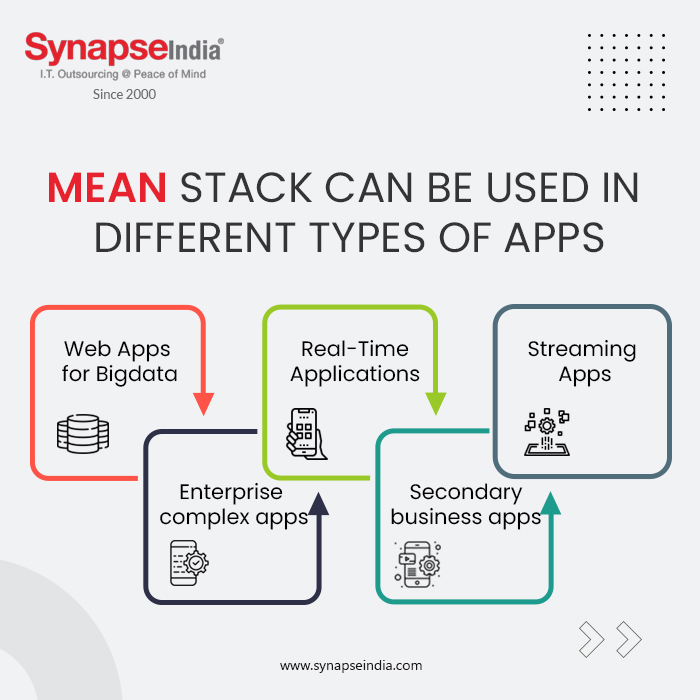 SynapseIndia®
I.T. Outsourcing @ Peace of Mind
Since 2000

MEAN STACK CAN BE USED IN DIFFERENT TYPES OF APPS

Web Apps for Bigdata

Enterprise complex apps

Real-Time Applications

Secondary business apps

Streaming Apps

www.synapseindia.com